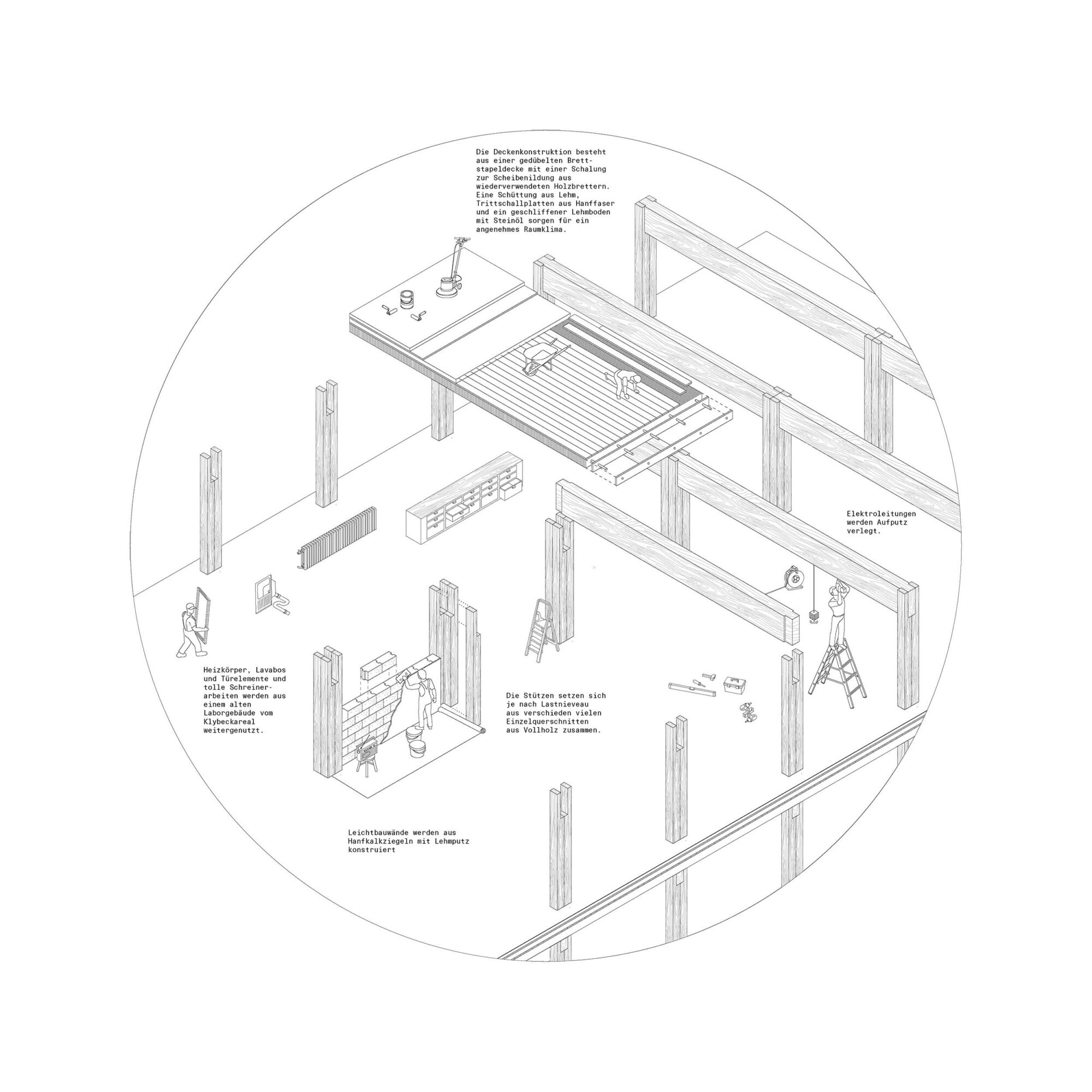 Die Deckenkonstruktion besteht aus einer gedübelten Brettstapeldecke mit einer Schalung zur Scheibenildung aus wiederverwendeten Holzbrettern. Eine Schüttung aus Lehm, Trittschallplatten aus Hanffaser und ein geschliffener Lehmboden mit Steinöl sorgen für ein angenehmes Raumklima.

Elektroleitungen werden Aufputz verlegt.

Heizkörper, Lavabos und Türelemente und tolle Schreinerarbeiten werden aus einem alten Laborgebäude vom Klybeckareal weitergenutzt.

Die Stützen setzen sich je nach Lastnieveau aus verschieden vielen Einzelquerschnitten aus Vollholz zusammen.

Leichtbauwände werden aus Hanfkalkziegeln mit Lehmputz konstruiert